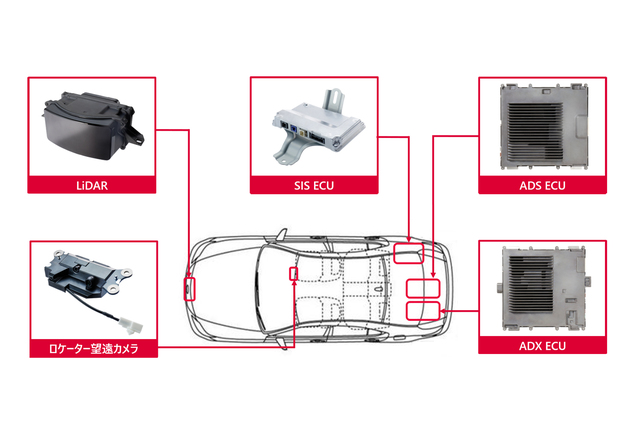 LiDAR

SIS ECU

ADS ECU

ロケーター望遠カメラ

ADX ECU