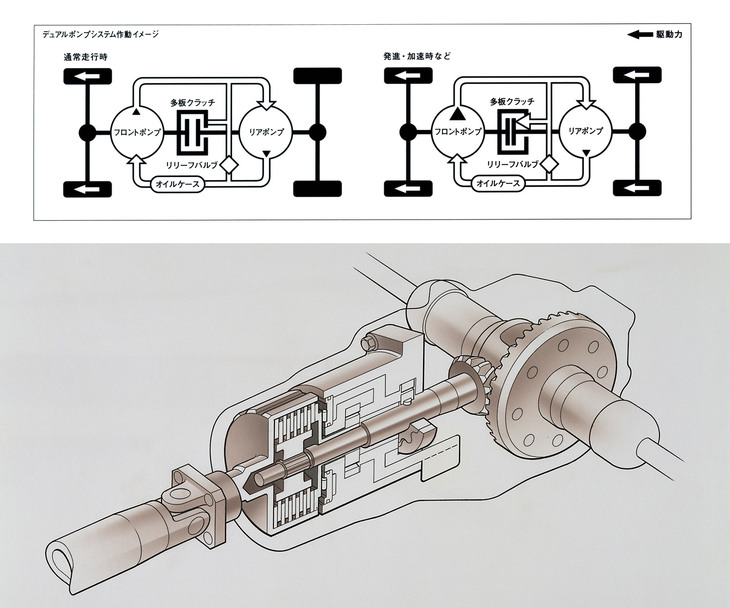 デュアルポンプシステム作動イメージ

駆動力

通常走行時

多板クラッチ

フロントポンプ

リアポンプ

リリーフバルブ

オイルケース

発進・加速時など

多板クラッチ

フロントポンプ

リアポンプ

リリーフバルブ

オイルケース