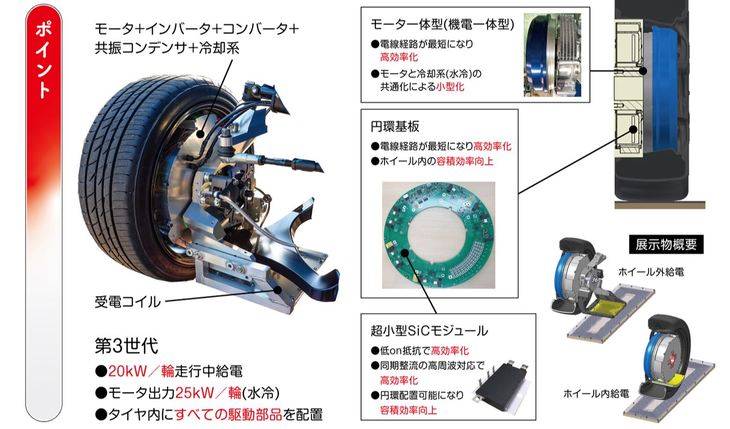 ポイント

モータ+インバータ+コンバータ+共振コンデンサ+冷却系

受電コイル

第3世代
●20kW/輪走行中給電
●モータ出力25kW/輪(水冷)
●タイヤ内にすべての駆動部品を配置

モーター体型(機電一体型)
●電線経路が最短になり高効率化
●モータと冷却系(水冷)の共通化による小型化

円環基板
●電線経路が最短になり高効率化
●ホイール内の容積効率向上

超小型SiCモジュール
●低on抵抗で高効率化
●同期整流の高周波対応で高効率化
●円環配置可能になり容積効率向上

展示物概要
ホイール外給電
ホイール内給電