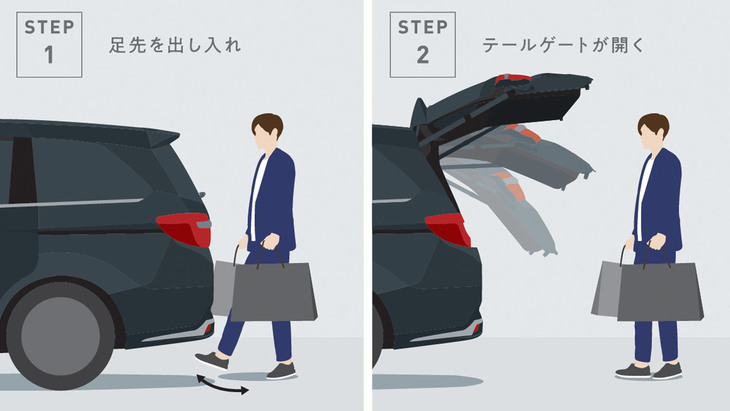 STEP
1
足先を出し入れ

STEP
2
テールゲートが開く