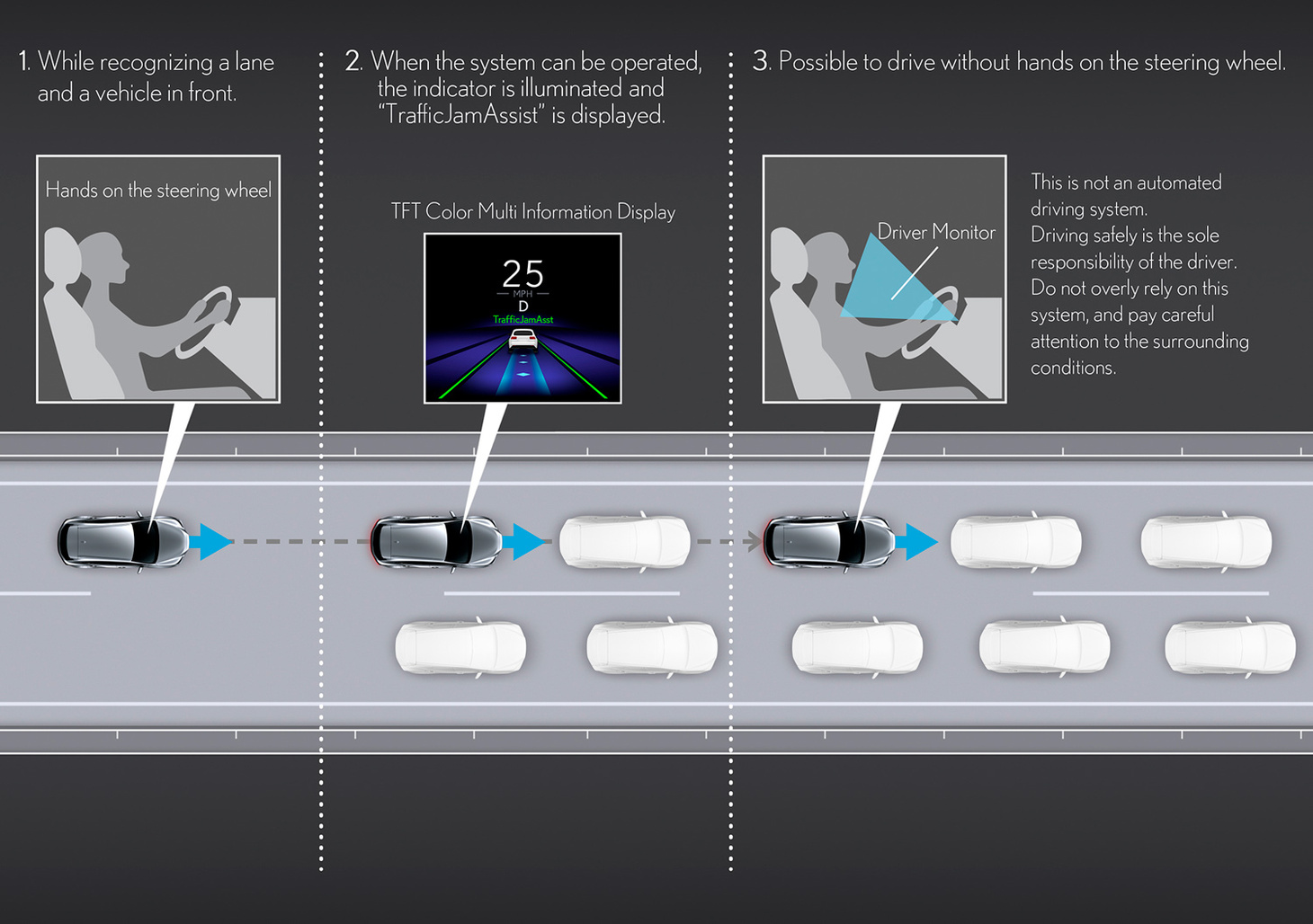 1. While recognizing a lane and a vehicle in front.

Hands on the steering wheel

2. When the system can be operated, the indicator is illuminated and "TrafficJamAssist" is displayed.

TFT Color Multi Information Display

25
MPH
D
TrafficJamAsst

3. Possible to drive without hands on the steering wheel.

Driver Monitor

This is not an automated driving system.
Driving safely is the sole responsibility of the driver.
Do not overly rely on this system, and pay careful attention to the surrounding conditions.