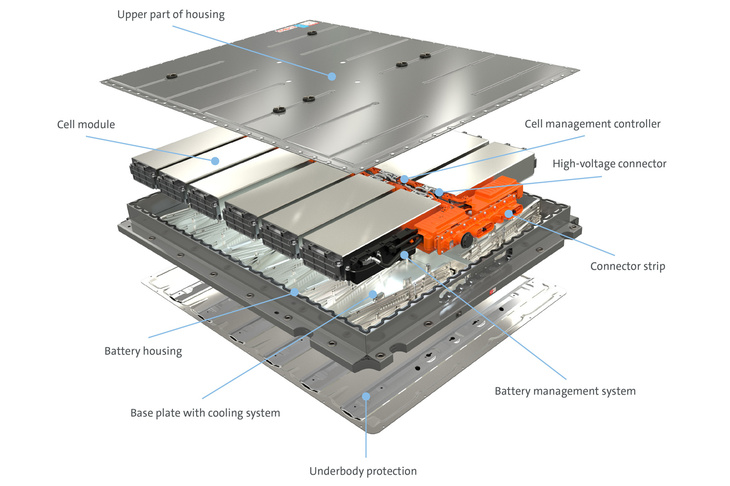 Upper part of housing

Cell module

Cell management controller

High-voltage connector

Connector strip

Battery housing

Battery management system

Base plate with cooling system

Underbody protection