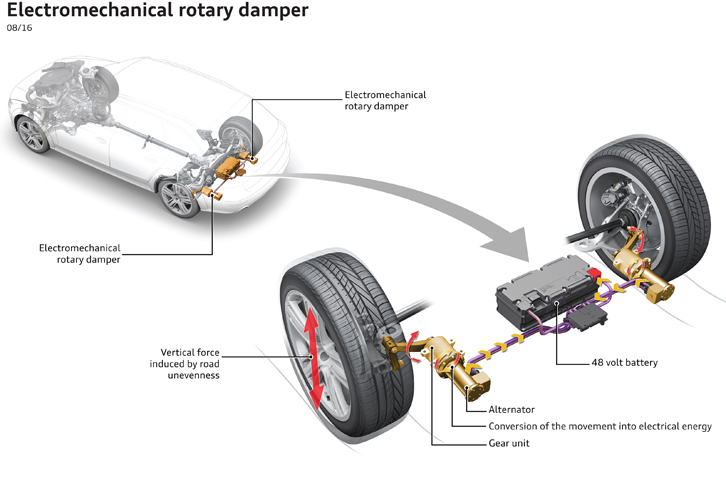 Electromechanical rotary damper
08/16

Electromechanical rotary damper

Electromechanical rotary damper

Vertical force induced by road unevenness

48 volt battery

Alternator

Conversion of the movement into electrical energy

Gear unit