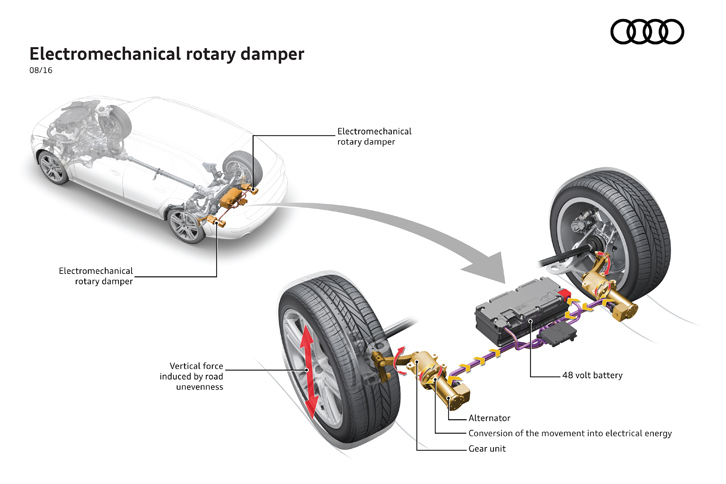 Electromechanical rotary damper
08/16

Electromechanical rotary damper

Electromechanical rotary damper

Vertical force induced by road unevenness

48 volt battery

Alternator

Conversion of the movement into electrical energy

Gear unit